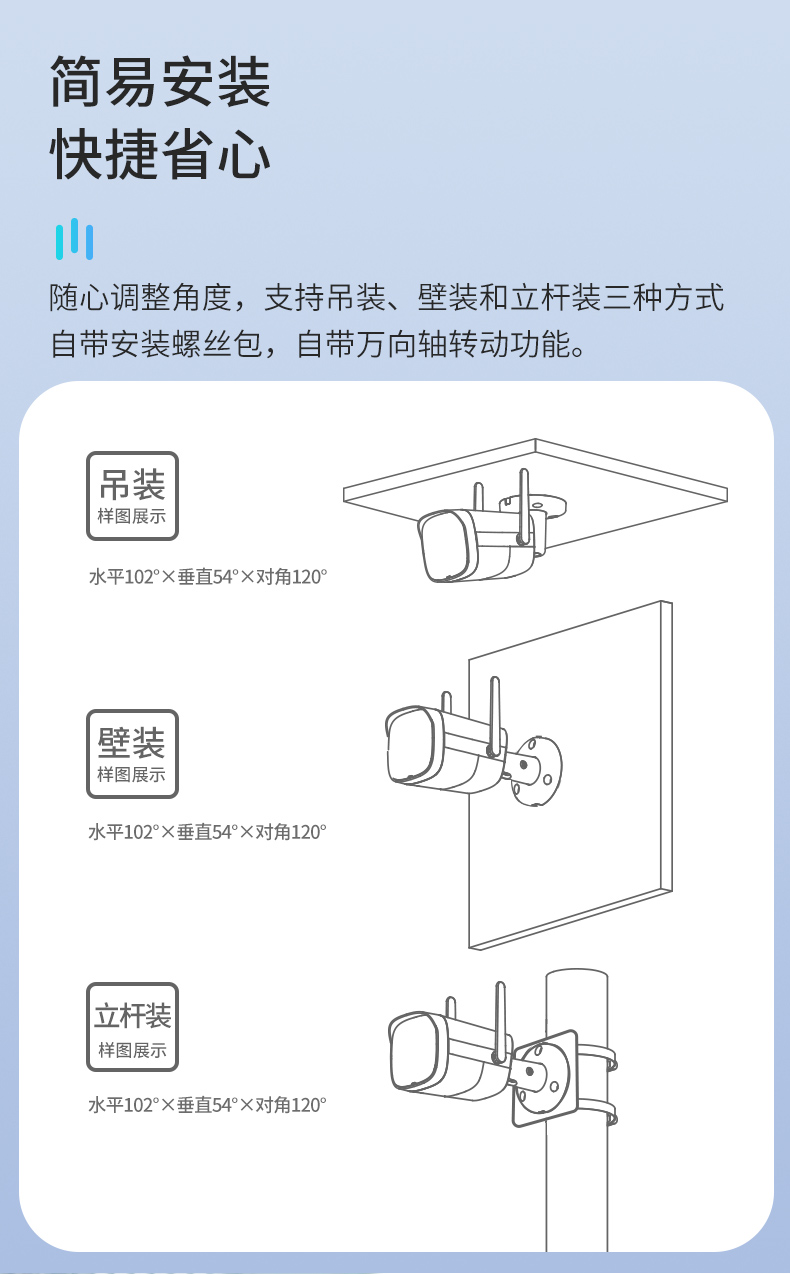 简易安装
快捷省心

随心调整角度，支持吊装、壁装和立杆装三种方式
自带安装螺丝包，自带万向轴转动功能。

吊装
样图展示

水平102°×垂直54°×对角120°

壁装
样图展示

水平102°×垂直54°×对角120°

立杆装
样图展示

水平102°×垂直54°×对角120°